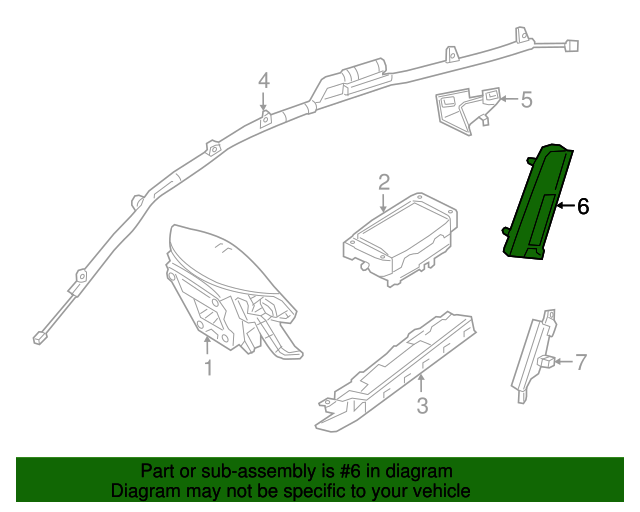 4
5
2
6
1
3
7

Part or sub-assembly is #6 in diagram
Diagram may not be specific to your vehicle