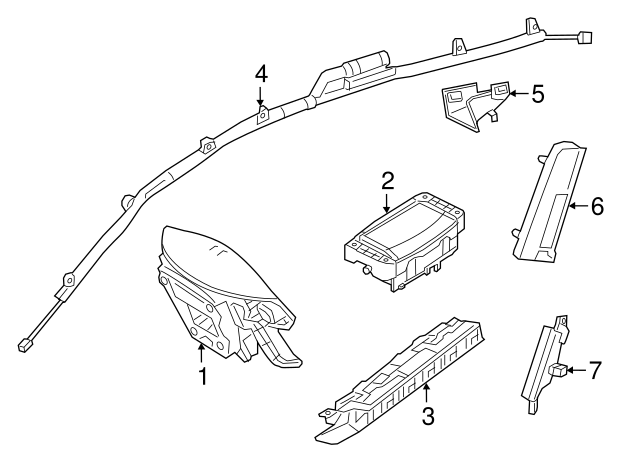 4
5
2
6
1
7
3