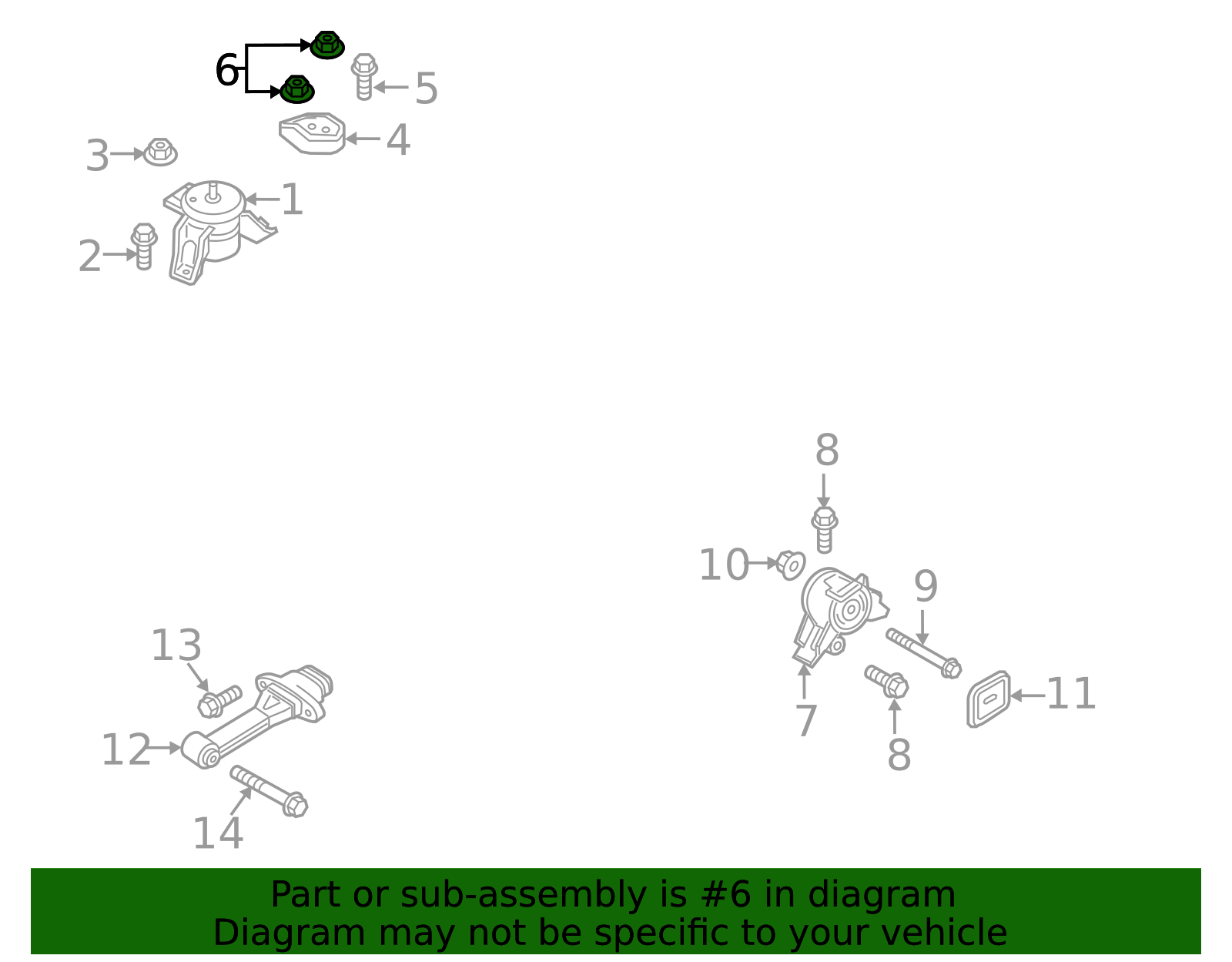 6
5
4
3
1
2
8
10
9
7
8
11
13
12
14

Part or sub-assembly is #6 in diagram
Diagram may not be specific to your vehicle