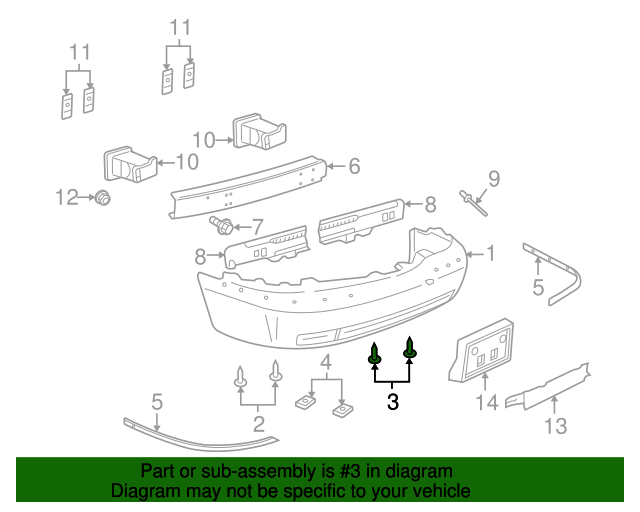 11
11
10
10
6
12
9
8
7
8
1
5
4
3
2
5
14
13

Part or sub-assembly is #3 in diagram
Diagram may not be specific to your vehicle