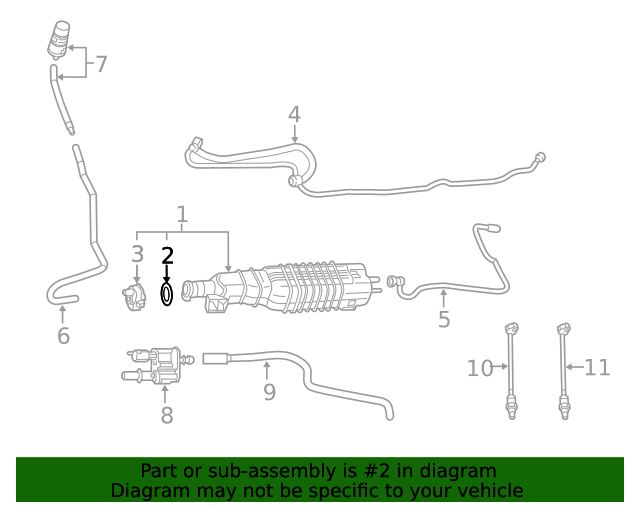 7
4
1
3
2
5
6
10
11
9
8

Part or sub-assembly is #2 in diagram
Diagram may not be specific to your vehicle