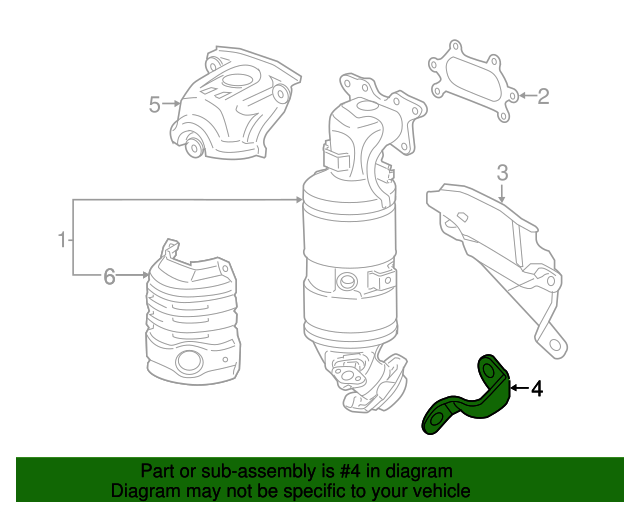 5
2
3
1
6
4

Part or sub-assembly is #4 in diagram
Diagram may not be specific to your vehicle