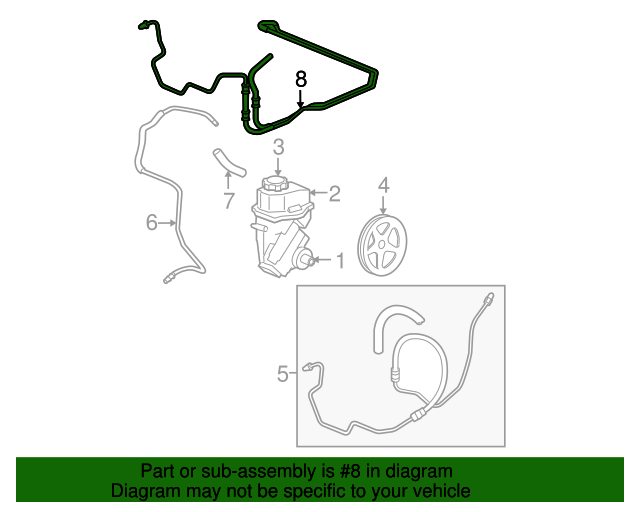 8
3
2
4
7
6
1
5

Part or sub-assembly is #8 in diagram
Diagram may not be specific to your vehicle