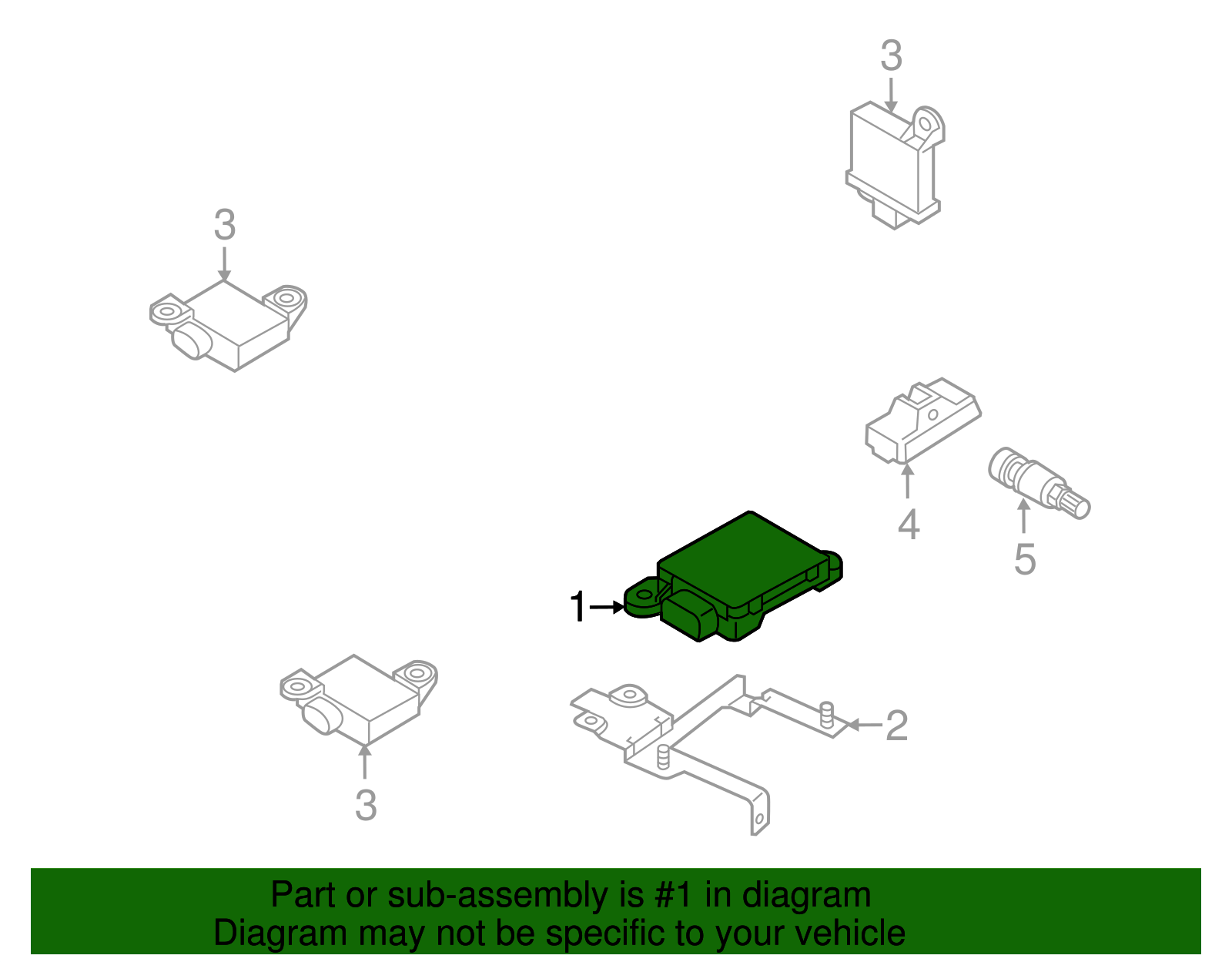 3

3

4

5

1

2

3

Part or sub-assembly is #1 in diagram
Diagram may not be specific to your vehicle