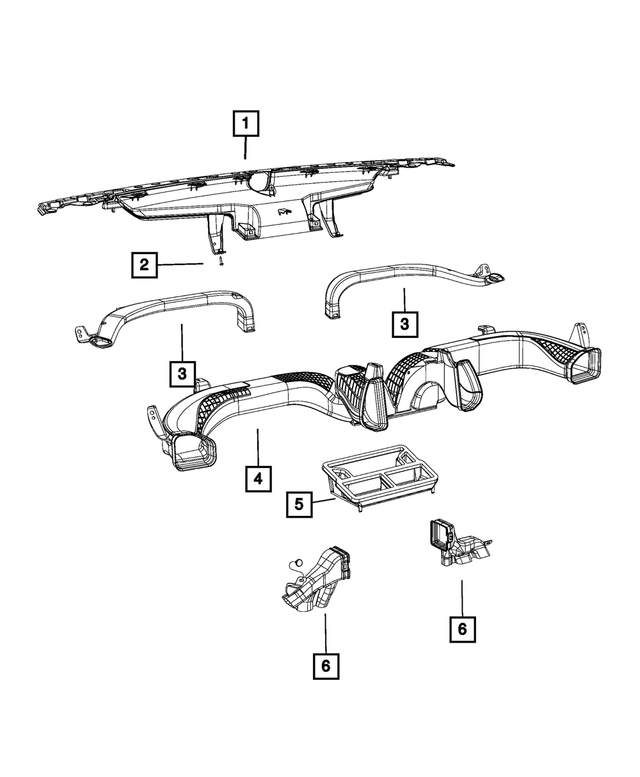 1
2
3
3
4
5
6
6