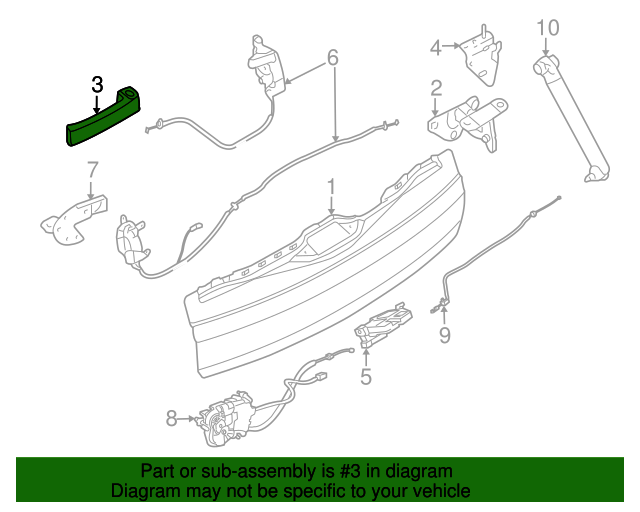 3
6
4
10
2
7
1
9
5
8

Part or sub-assembly is #3 in diagram
Diagram may not be specific to your vehicle