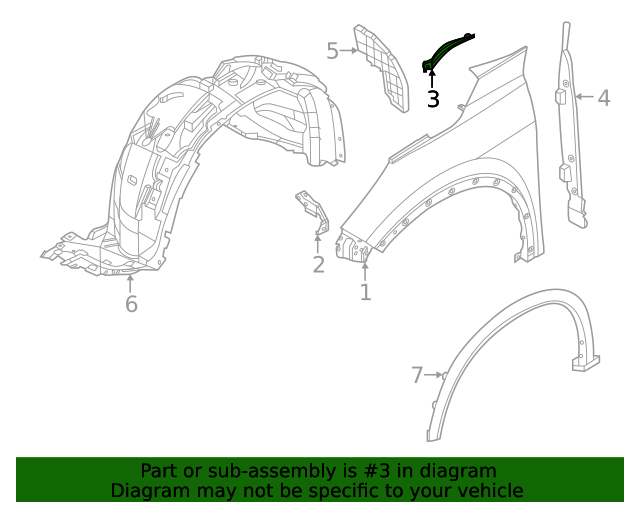 5
3
4
2
1
6
7
Part or sub-assembly is #3 in diagram
Diagram may not be specific to your vehicle