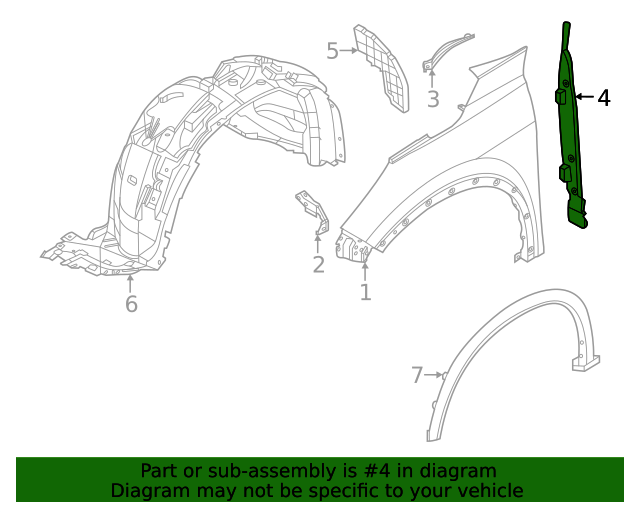 5
3
4
2
1
6
7

Part or sub-assembly is #4 in diagram
Diagram may not be specific to your vehicle