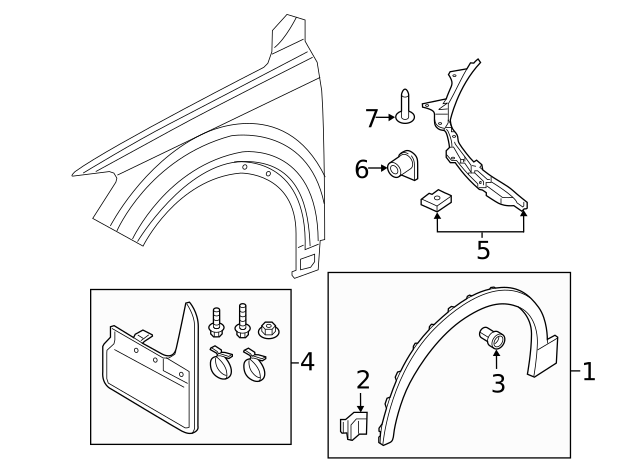 7
6
5
4
2
3
1