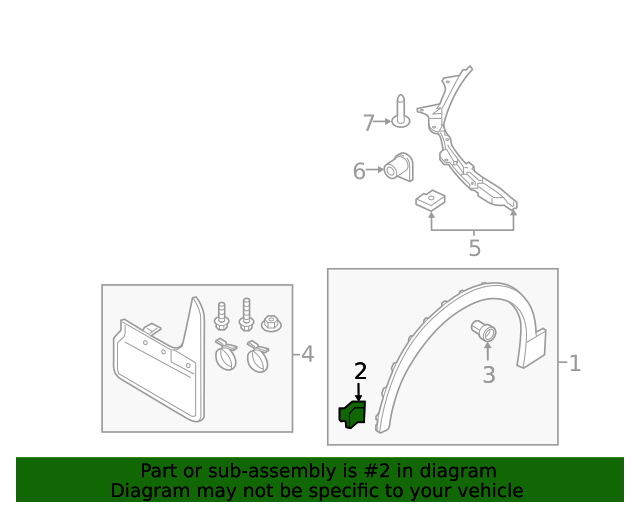 7
6
5
4
2
3
1

Part or sub-assembly is #2 in diagram
Diagram may not be specific to your vehicle