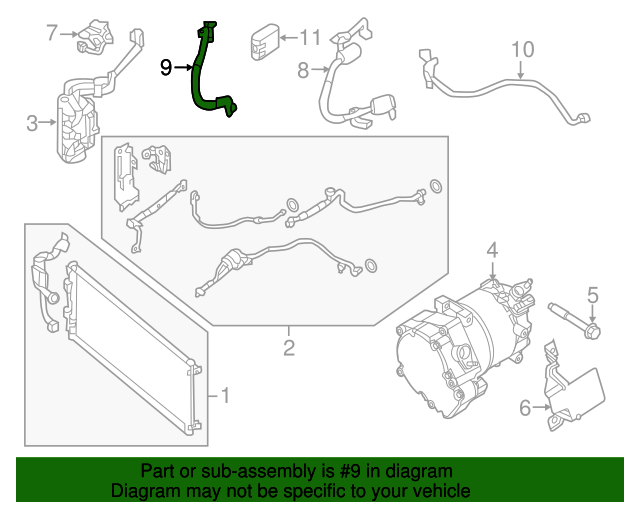 7
9
11
8
10
3
4
5
2
1
6

Part or sub-assembly is #9 in diagram
Diagram may not be specific to your vehicle