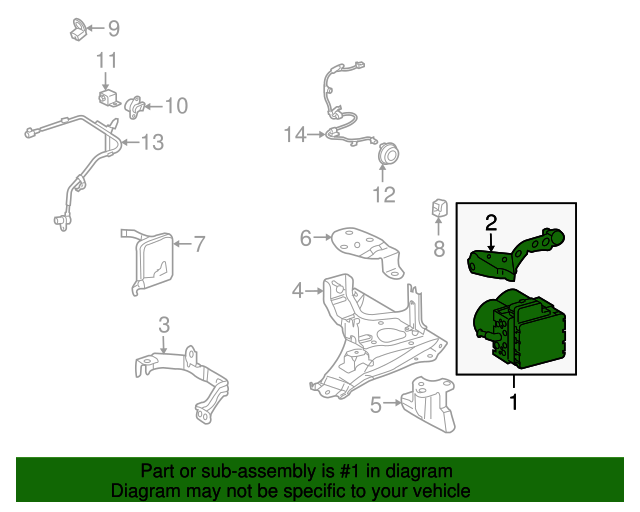 9
11
10
13
14
12
7
6
8
2
4
3
5
1

Part or sub-assembly is #1 in diagram
Diagram may not be specific to your vehicle