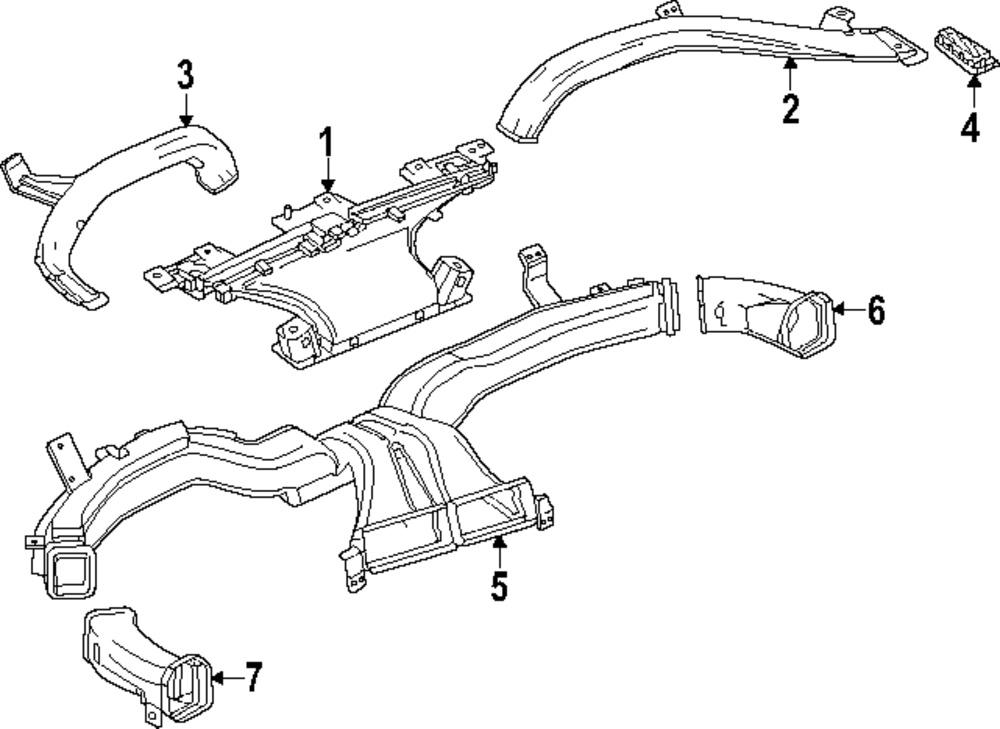 3
1
2
4
6
5
7