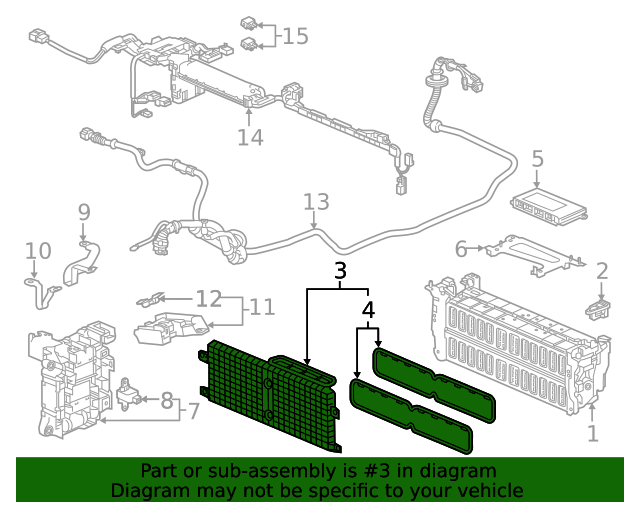 15

14

5

13

9

10

6

2

3

12

11

4

8

7

1

Part or sub-assembly is #3 in diagram
Diagram may not be specific to your vehicle