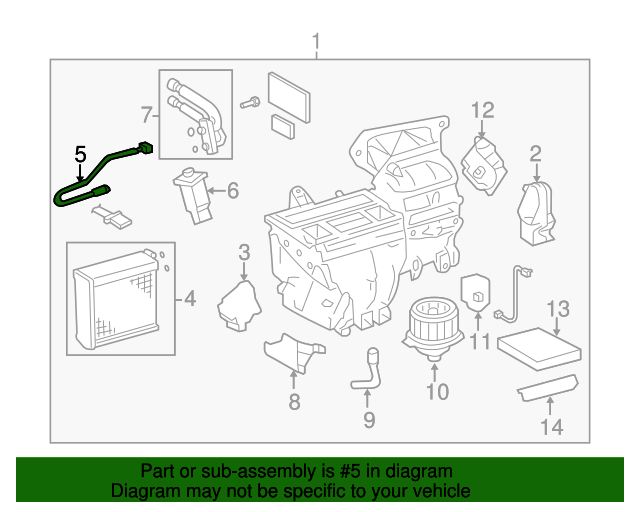 1
7
12
5
2
6
3
4
13
11
8
10
9
14

Part or sub-assembly is #5 in diagram
Diagram may not be specific to your vehicle