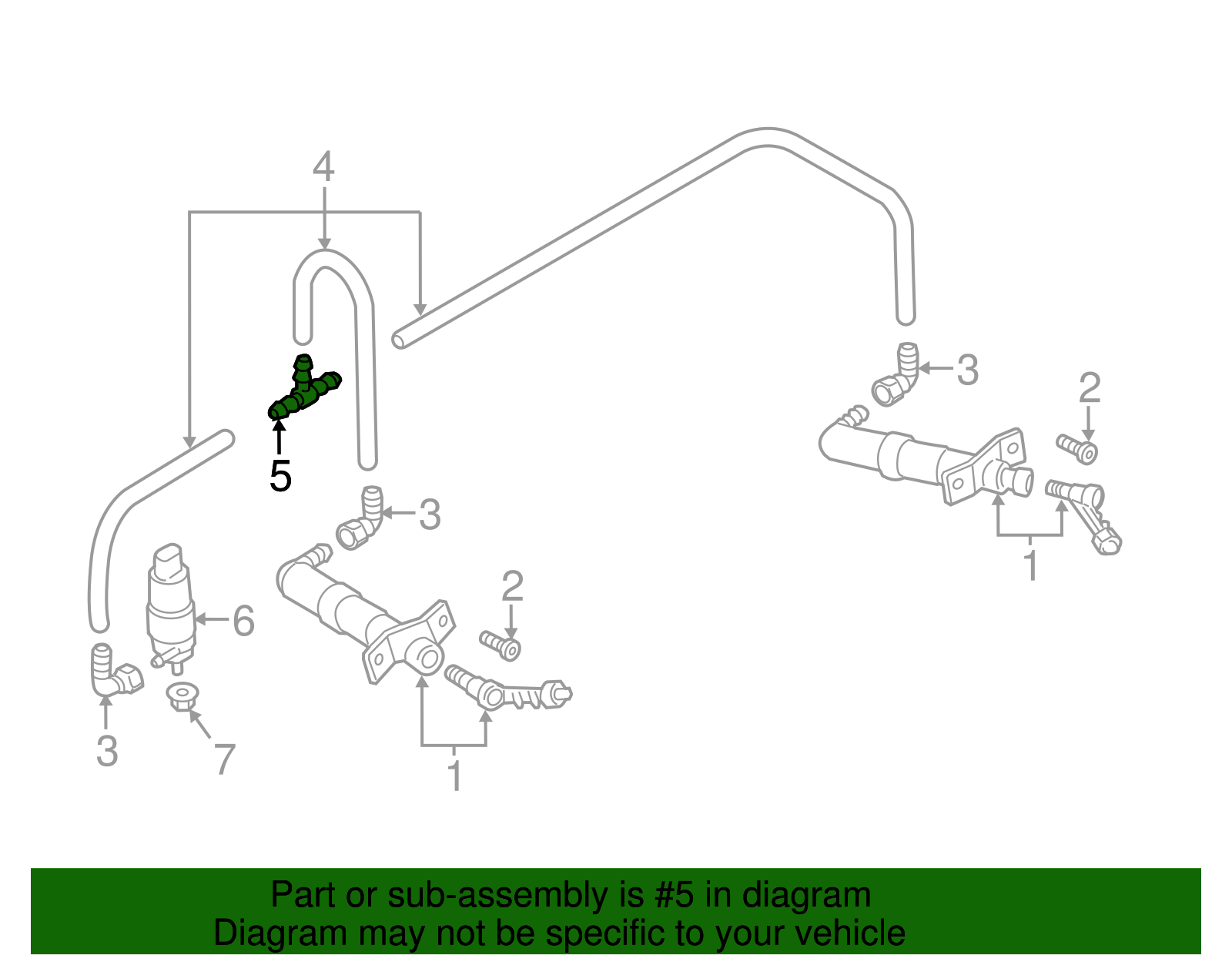 4
3
2
5
3
1
2
6
3
7
1

Part or sub-assembly is #5 in diagram
Diagram may not be specific to your vehicle