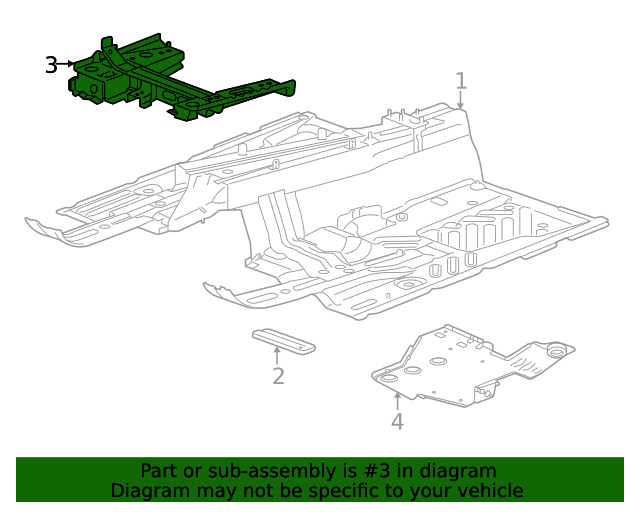 3
1
2
4
Part or sub-assembly is #3 in diagram
Diagram may not be specific to your vehicle