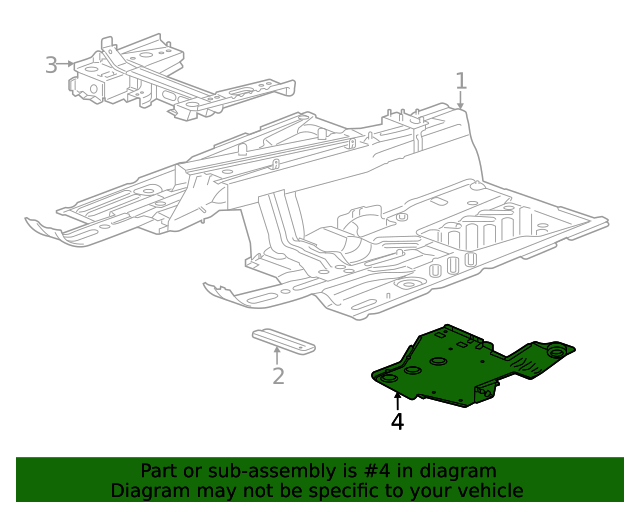 3
1
2
4

Part or sub-assembly is #4 in diagram
Diagram may not be specific to your vehicle