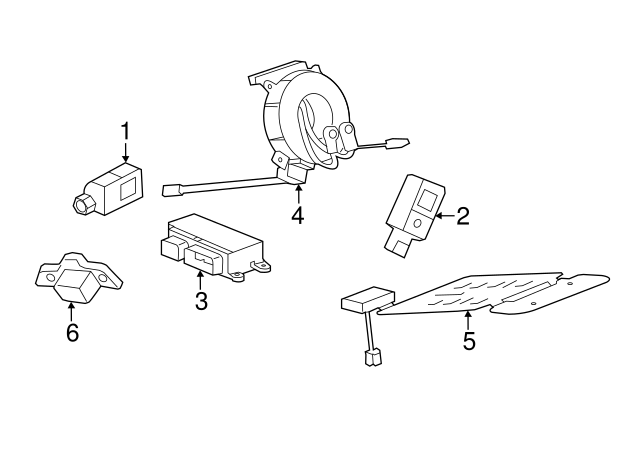 1
4
2
3
6
5