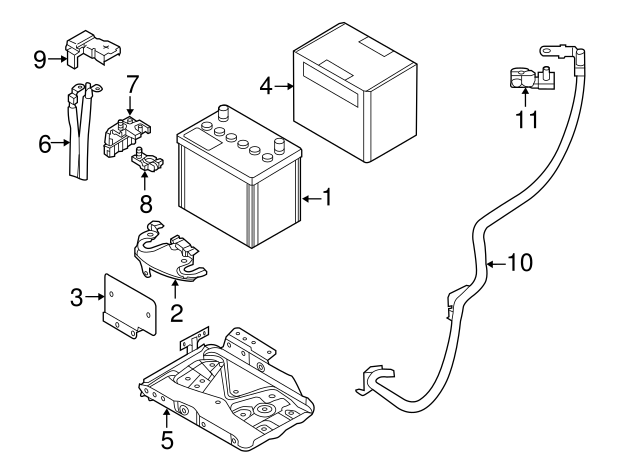 9
7
4
11
6
8
1
10
3
2
5