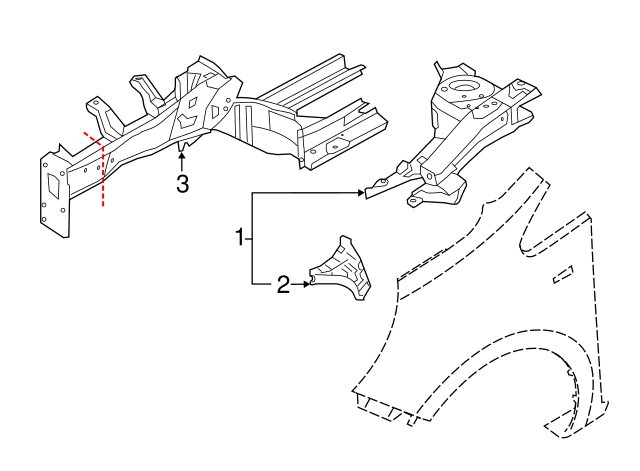 3
1
2