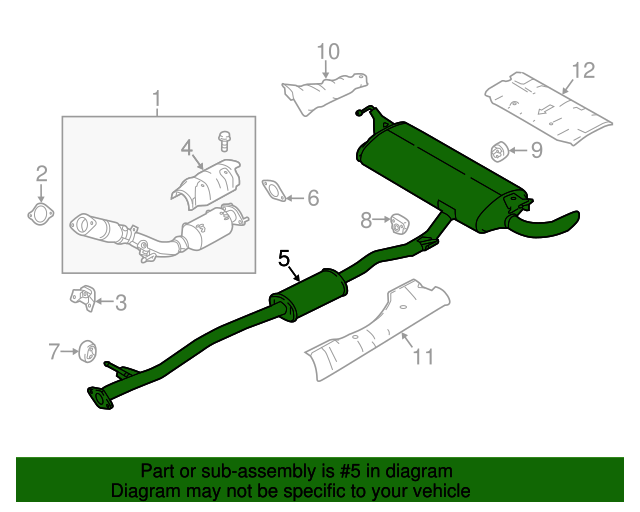 10
12
1
4
9
2
6
8
5
3
7
11

Part or sub-assembly is #5 in diagram
Diagram may not be specific to your vehicle