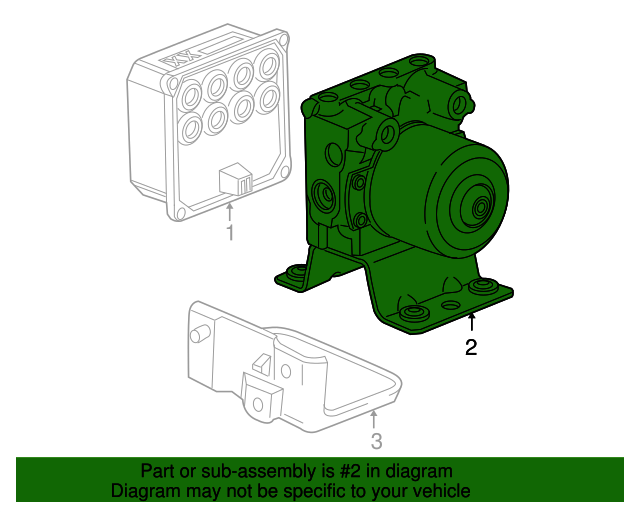 XX

1

2

3

Part or sub-assembly is #2 in diagram
Diagram may not be specific to your vehicle