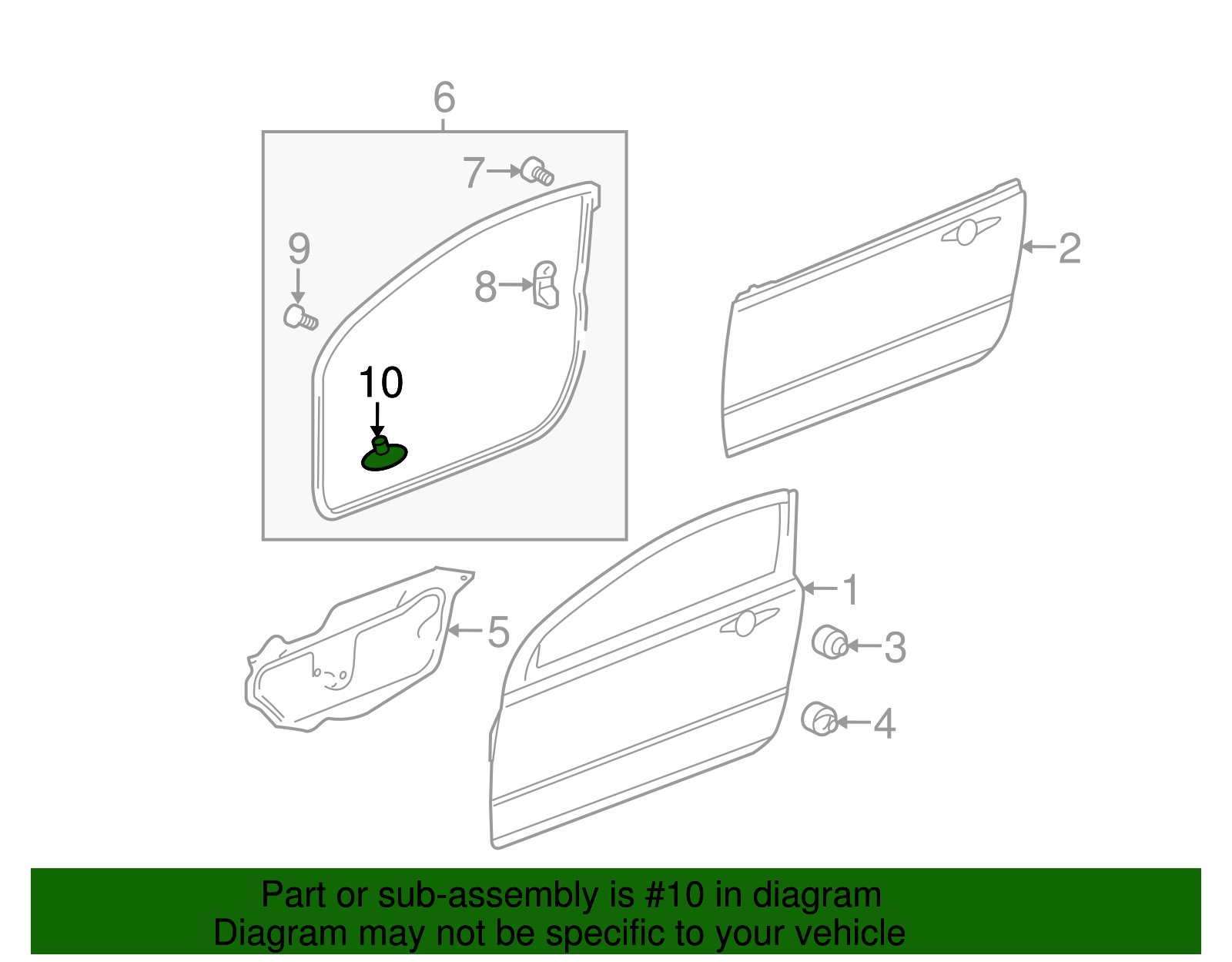 6
7
9
8
10
2
1
5
3
4

Part or sub-assembly is #10 in diagram
Diagram may not be specific to your vehicle