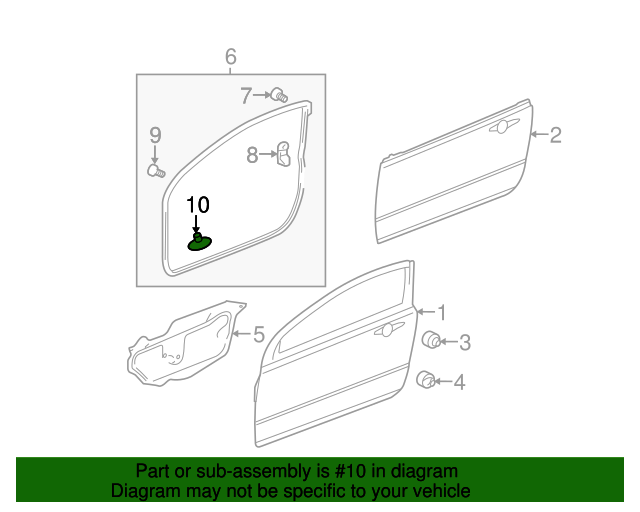 6
7
9
8
10
2
1
5
3
4

Part or sub-assembly is #10 in diagram
Diagram may not be specific to your vehicle