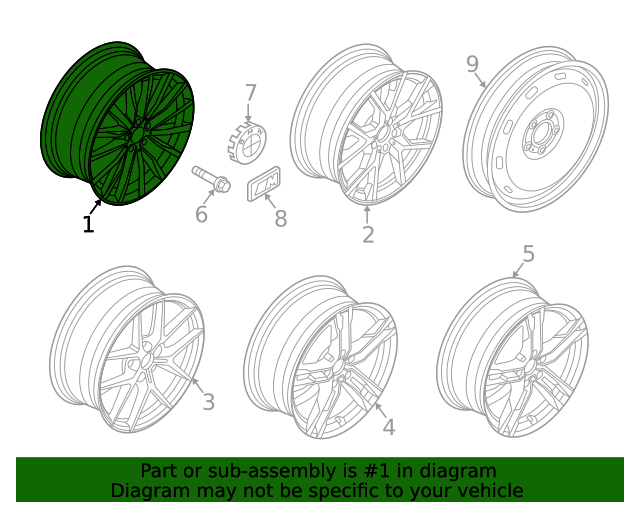 1
7
6
8
2
9
5
3
4

Part or sub-assembly is #1 in diagram
Diagram may not be specific to your vehicle