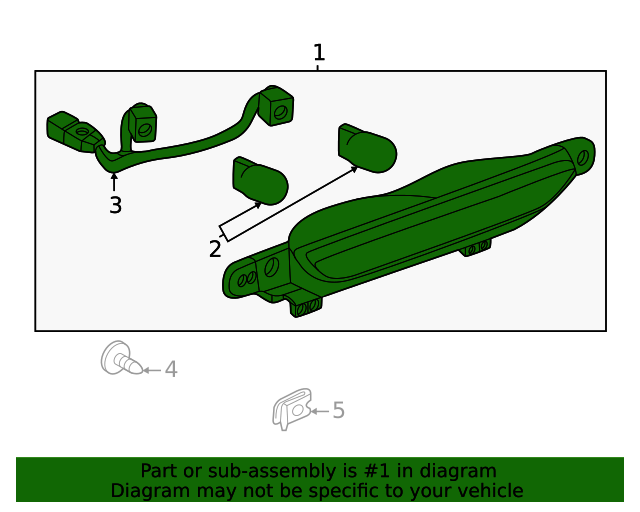 1

3

2

4

5

Part or sub-assembly is #1 in diagram
Diagram may not be specific to your vehicle