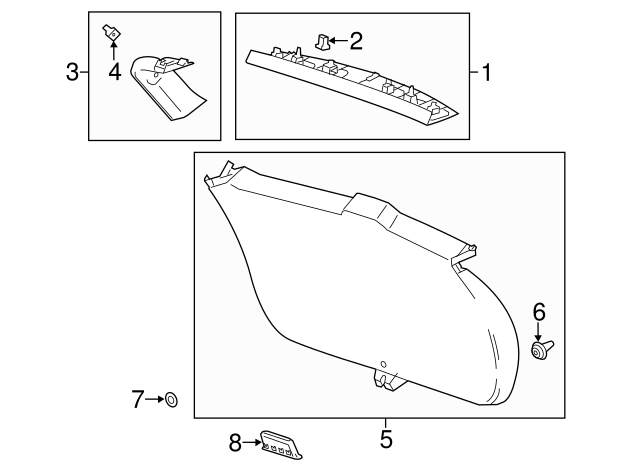 3
4
2
1
6
7
5
8