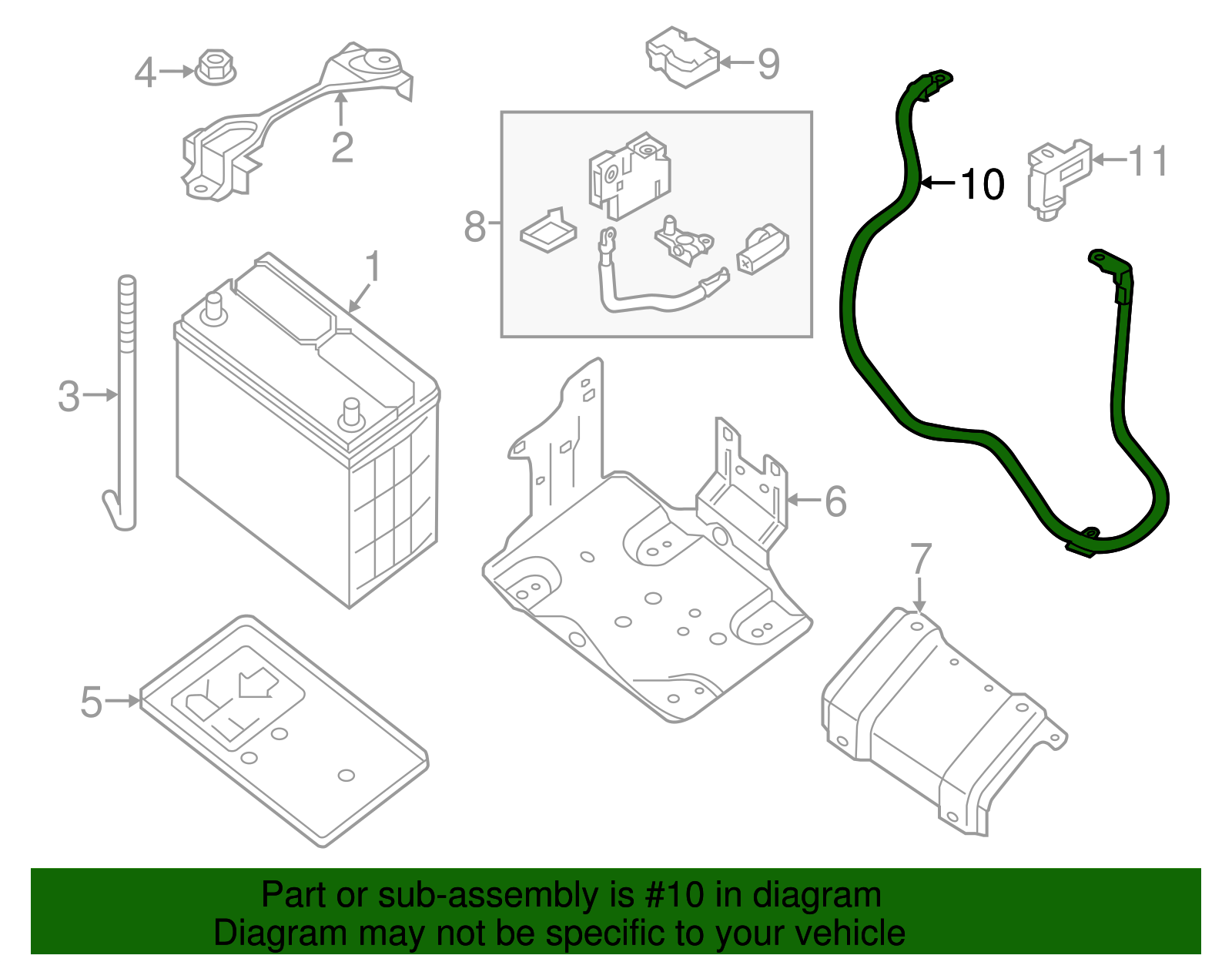 4
2
9
8
10
11
1
3
6
7
5

Part or sub-assembly is #10 in diagram
Diagram may not be specific to your vehicle