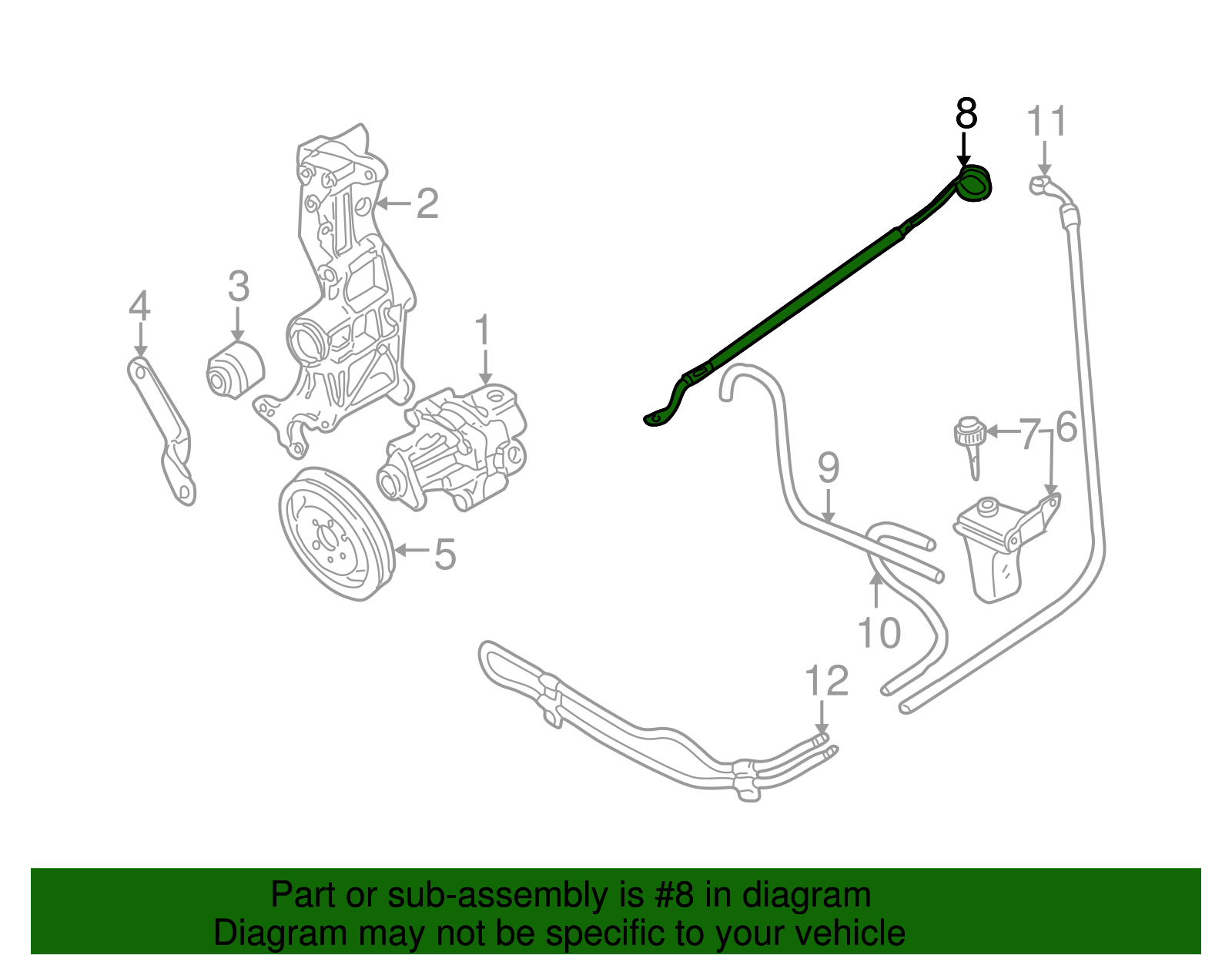 8
11
2
3
4
1
7
6
9
5
10
12

Part or sub-assembly is #8 in diagram
Diagram may not be specific to your vehicle