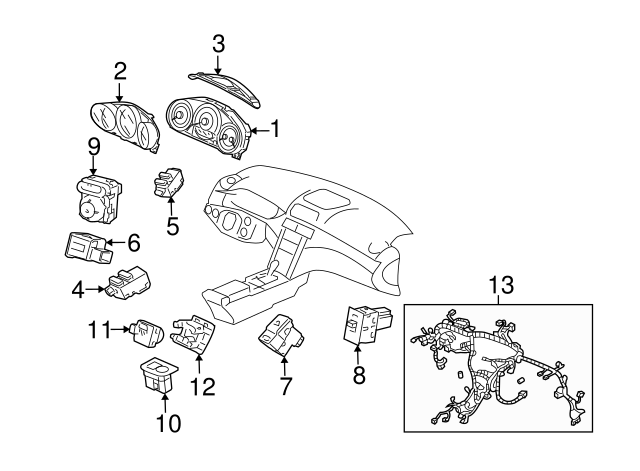 3
2
1
9
5
6
4
13
11
12
7
8
10