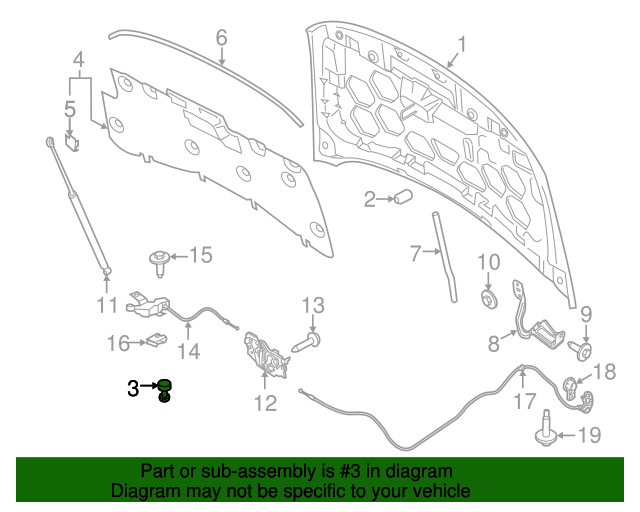 6
1
4
5
2
7
15
10
11
13
9
16
14
8
18
3
12
17
19

Part or sub-assembly is #3 in diagram
Diagram may not be specific to your vehicle