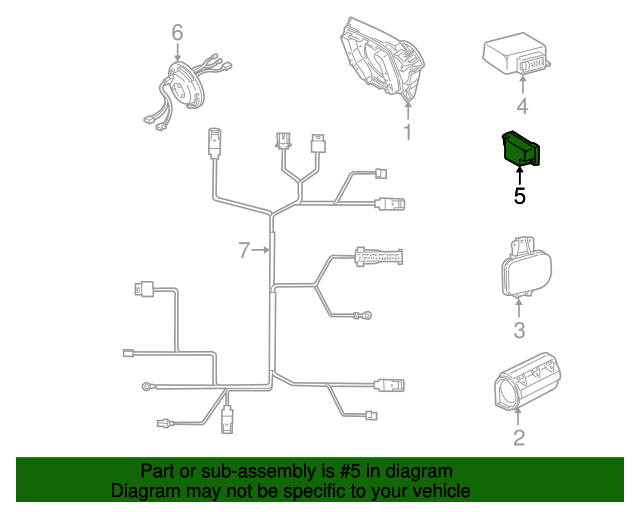 6

1

4

5

7

3

2

Part or sub-assembly is #5 in diagram
Diagram may not be specific to your vehicle