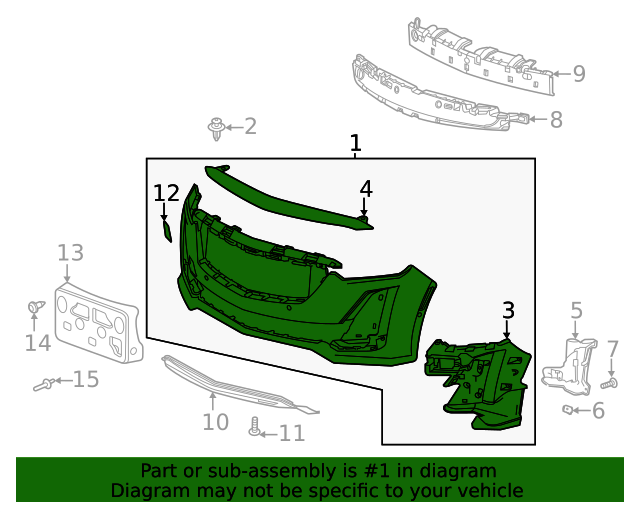 9
8
2
1
4
12
13
3
5
7
14
15
6
10
11

Part or sub-assembly is #1 in diagram
Diagram may not be specific to your vehicle