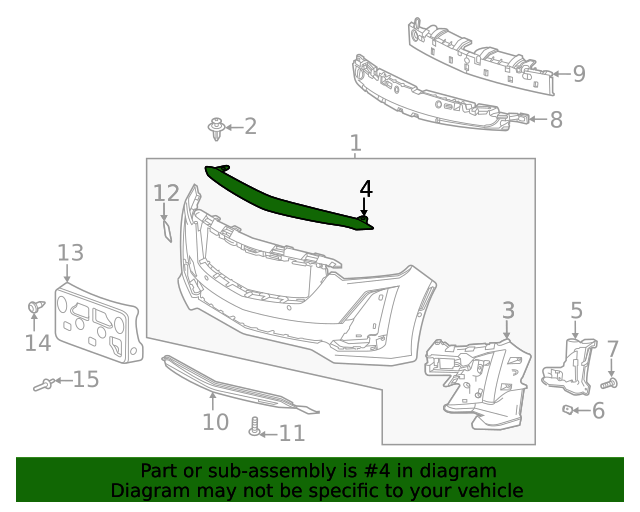 9
8
2
1
4
12
13
3
5
7
14
15
6
10
11

Part or sub-assembly is #4 in diagram
Diagram may not be specific to your vehicle