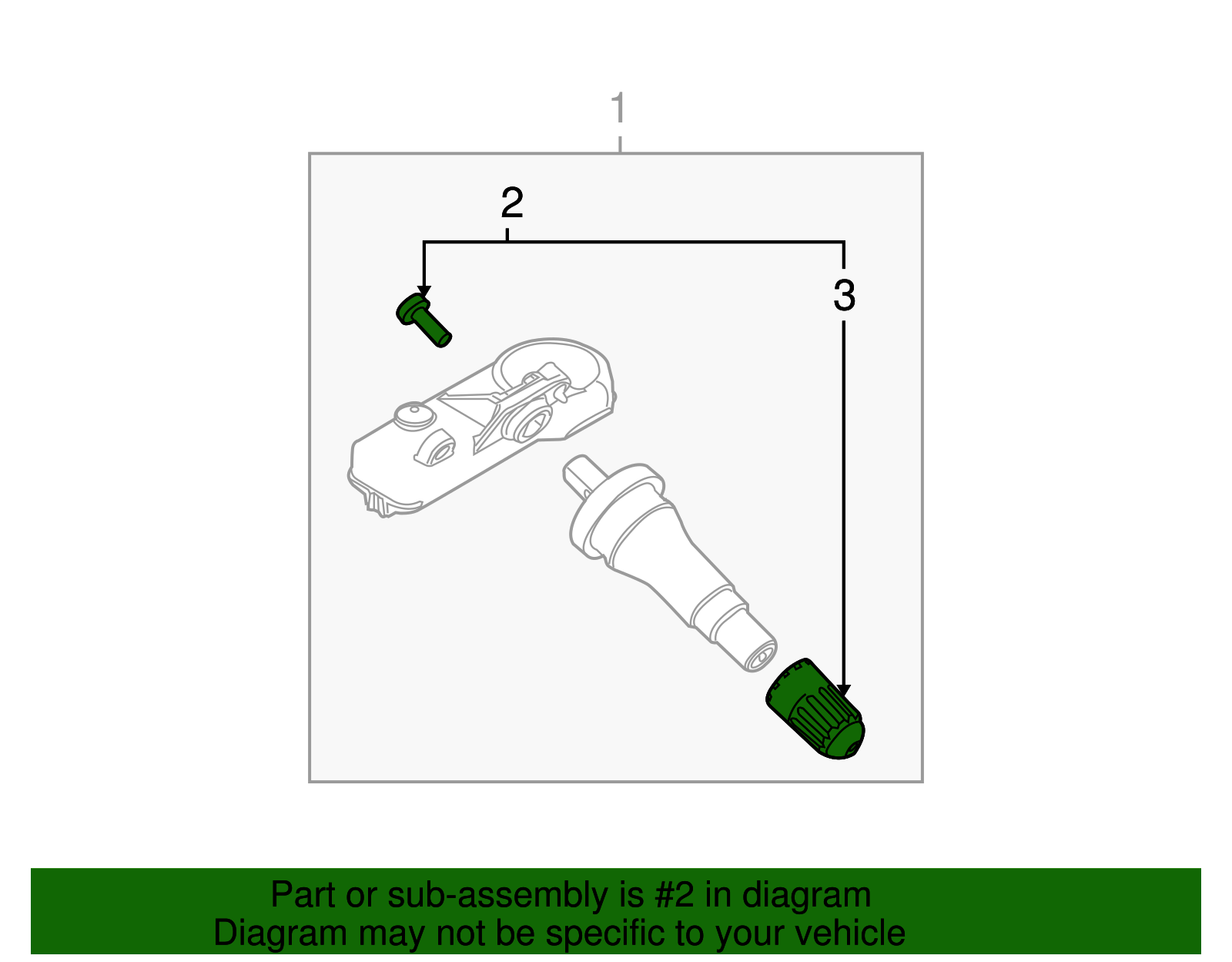 1

2

3

Part or sub-assembly is #2 in diagram
Diagram may not be specific to your vehicle