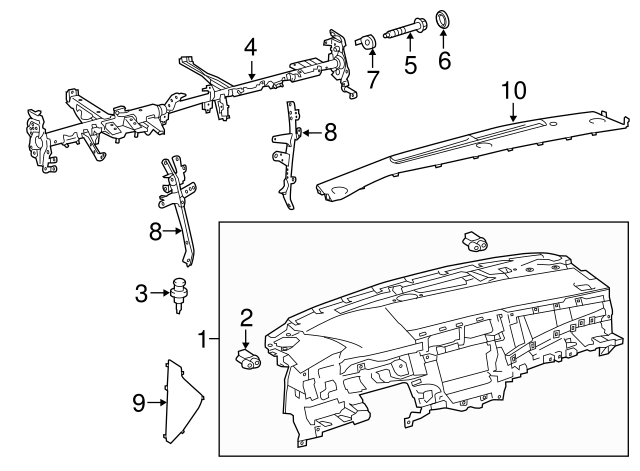 4
7
5
6
10
8
8
3
2
1
9