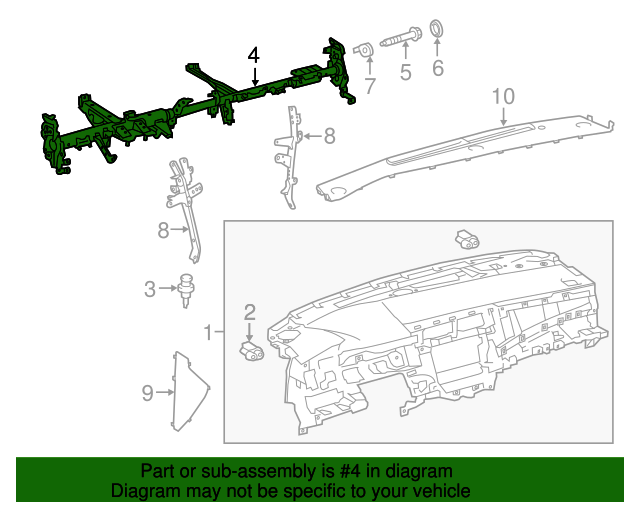 4
7
5
6
10
8
8
3
2
1
9

Part or sub-assembly is #4 in diagram
Diagram may not be specific to your vehicle