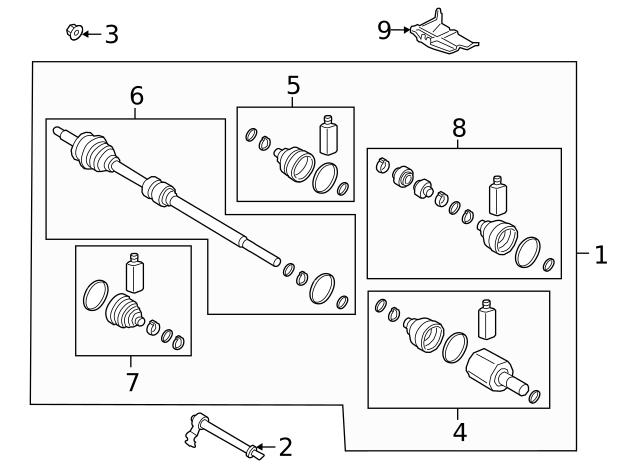 3
9
6
5
8
1
7
4
2