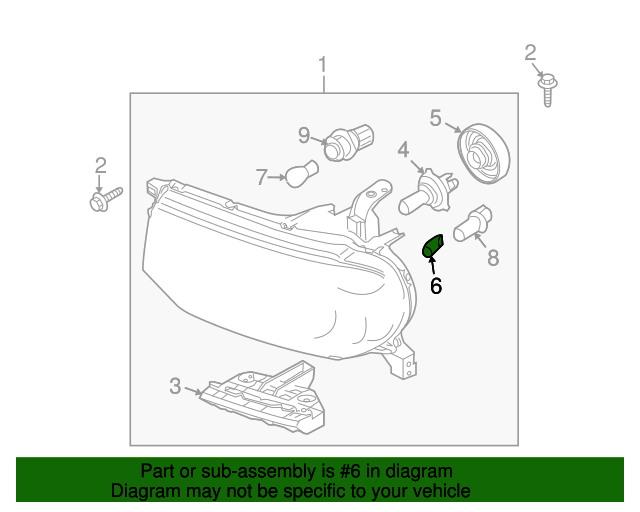 1
2
2
9
5
4
7
8
6
3

Part or sub-assembly is #6 in diagram
Diagram may not be specific to your vehicle