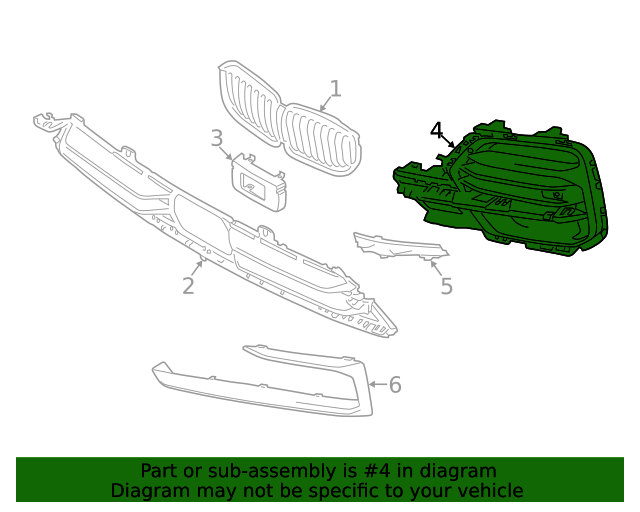 1
3
4
2
5
6

Part or sub-assembly is #4 in diagram
Diagram may not be specific to your vehicle