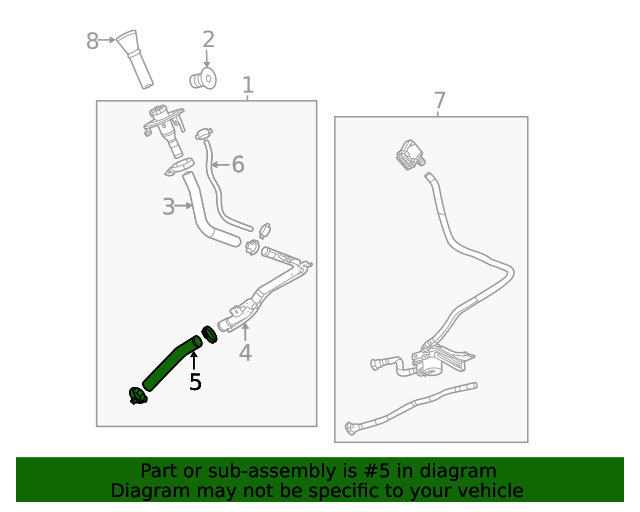 8
2
1
7
6
3
4
5

Part or sub-assembly is #5 in diagram
Diagram may not be specific to your vehicle