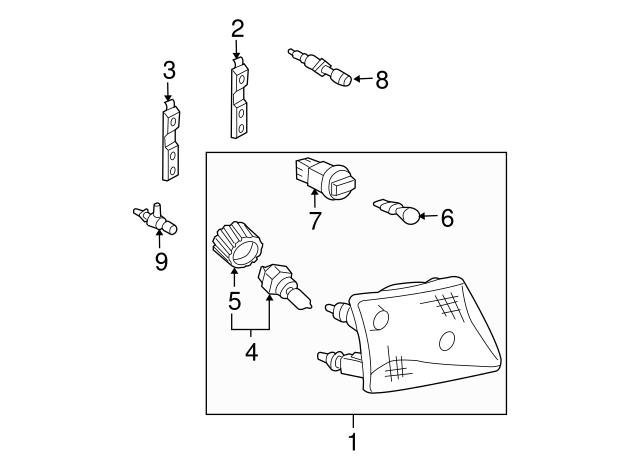 2
3
8
7
6
9
5
4
1