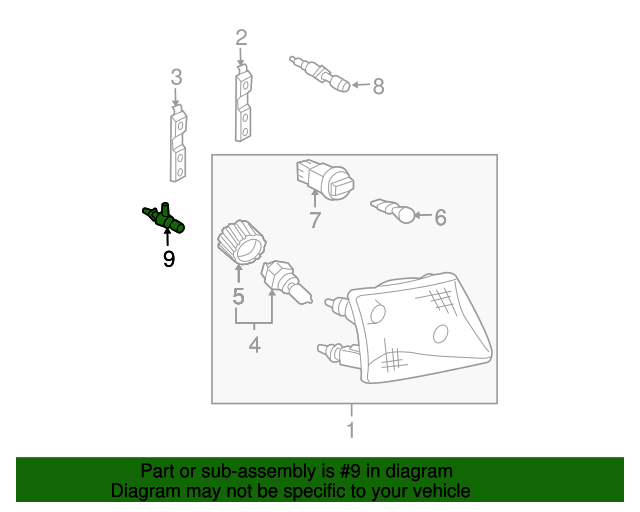 2
3
8
7
6
9
5
4
1

Part or sub-assembly is #9 in diagram
Diagram may not be specific to your vehicle