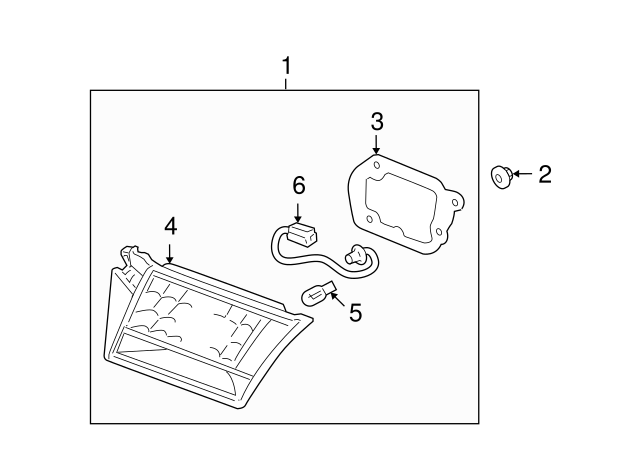 1
3
2
6
4
5