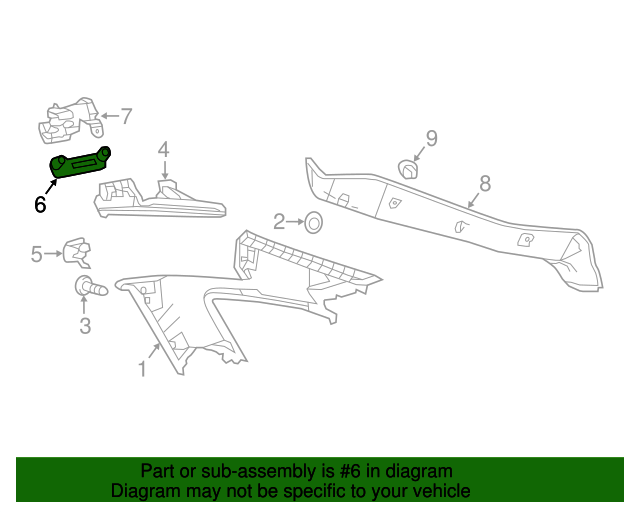 7
9
4
8
6
2
5
3
1

Part or sub-assembly is #6 in diagram
Diagram may not be specific to your vehicle